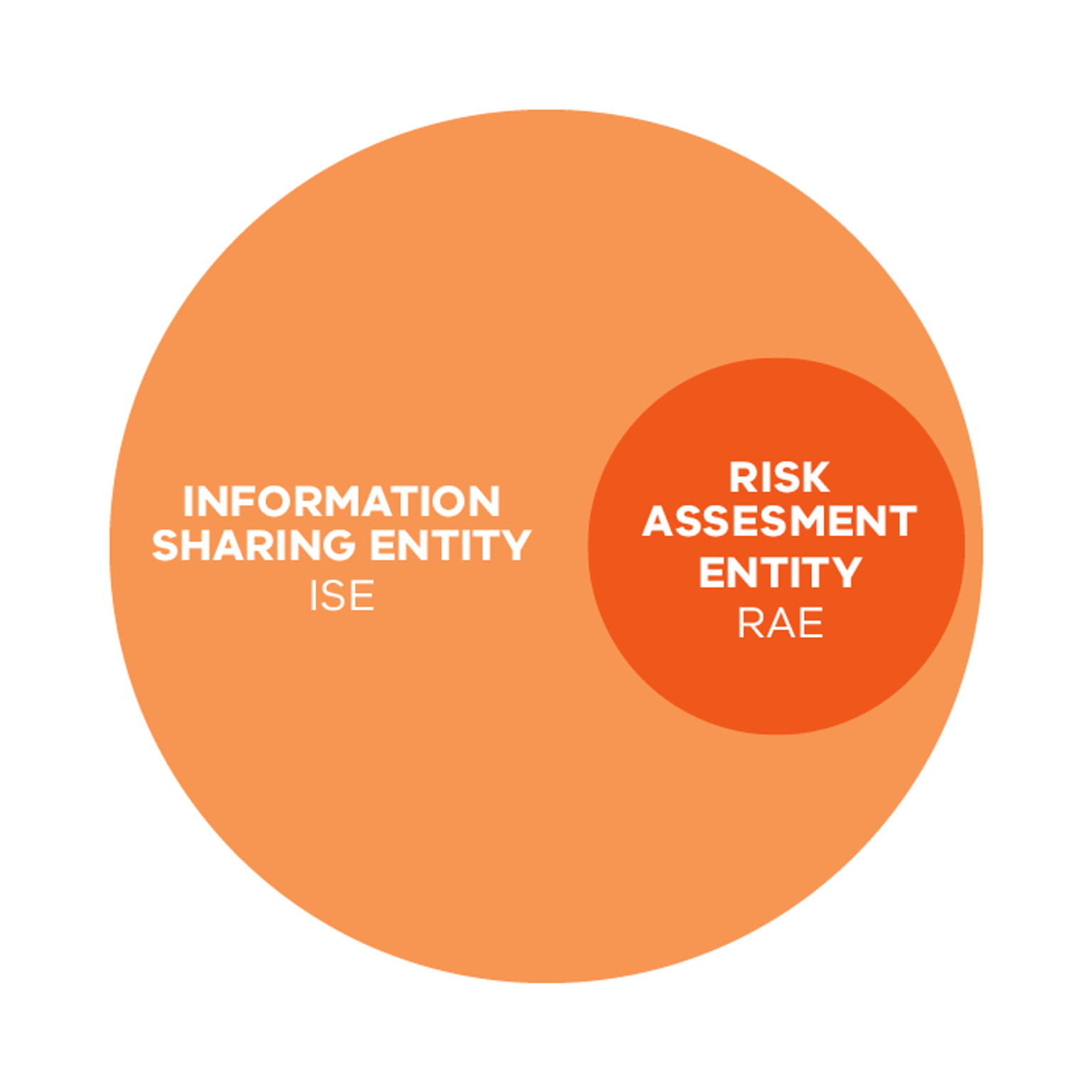 INFORMATION SHARING ENTITY
ISE

RISK ASSESMENT ENTITY
RAE