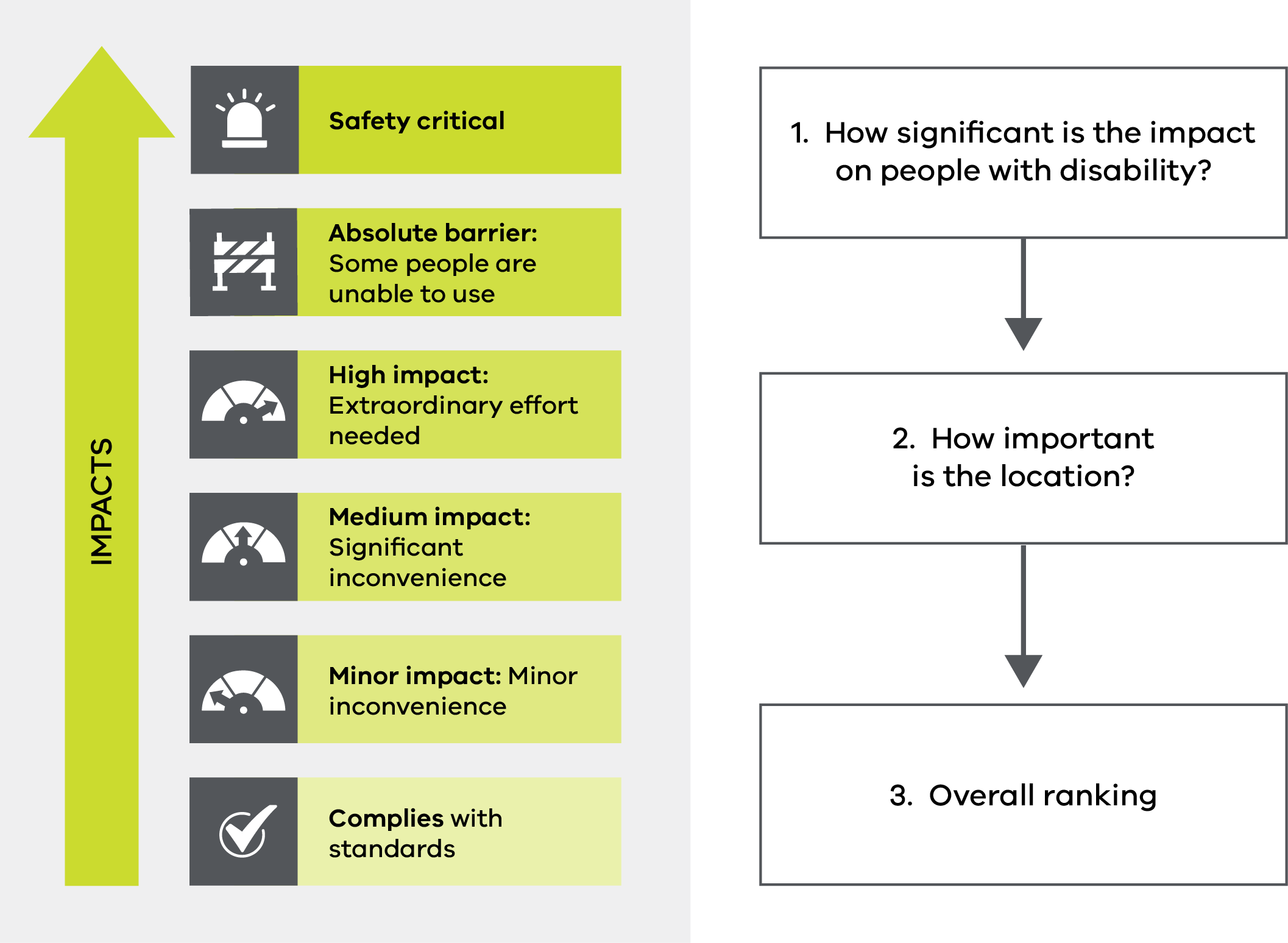 IMPACTS

Safety critical

Absolute barrier: Some people are unable to use

High impact: Extraordinary effort needed

Medium impact: Significant inconvenience

Minor impact: Minor inconvenience

Complies with standards

1. How significant is the impact on people with disability?

2. How important is the location?

3. Overall ranking