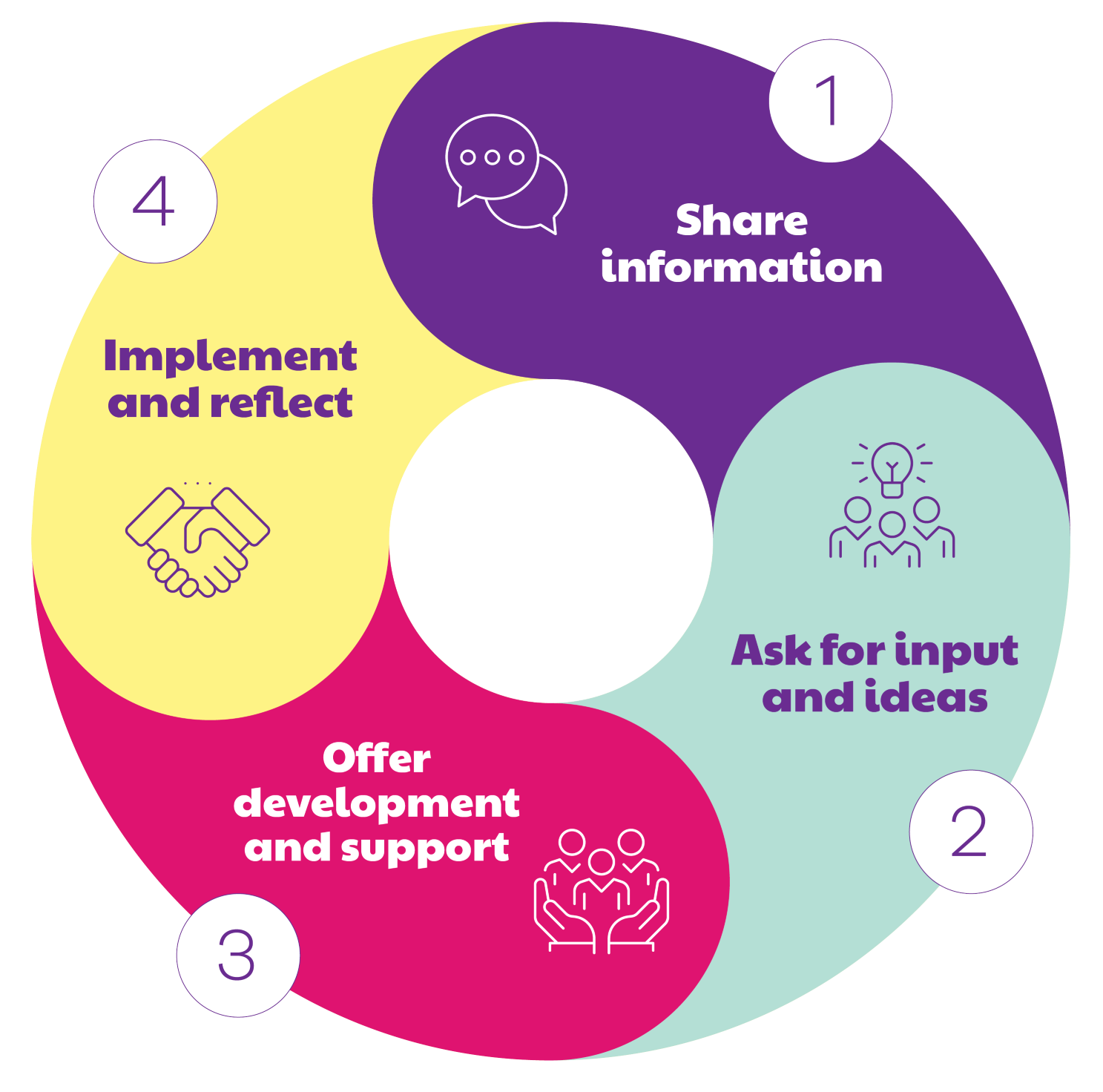 1

Share information

2

Ask for input and ideas

3

Offer development and support

4

Implement and reflect